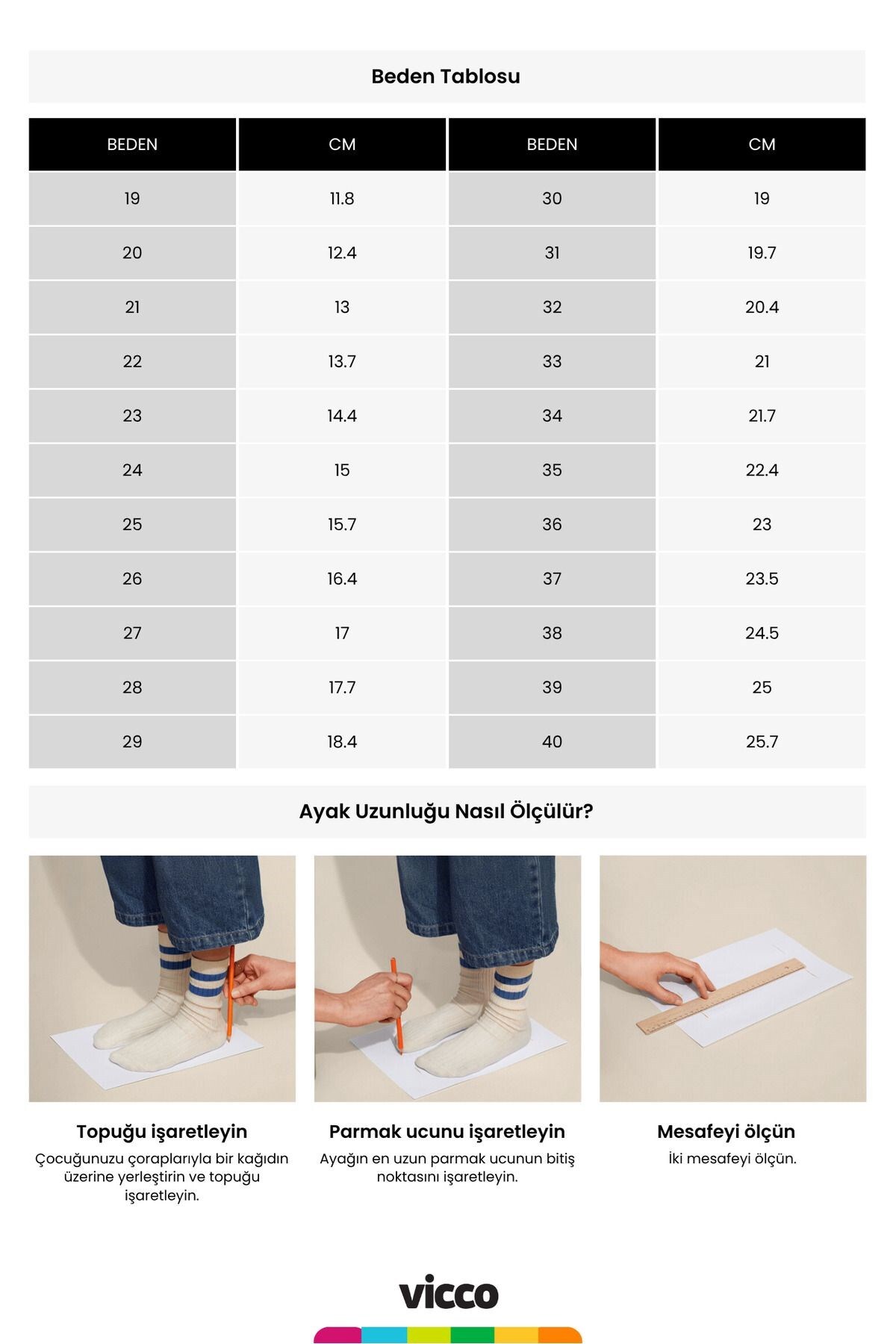 Beden Tablosu

| BEDEN | CM | BEDEN | CM |
|---|---|---|---|
| 19 | 11.8 | 30 | 19 |
| 20 | 12.4 | 31 | 19.7 |
| 21 | 13 | 32 | 20.4 |
| 22 | 13.7 | 33 | 21 |
| 23 | 14.4 | 34 | 21.7 |
| 24 | 15 | 35 | 22.4 |
| 25 | 15.7 | 36 | 23 |
| 26 | 16.4 | 37 | 23.5 |
| 27 | 17 | 38 | 24.5 |
| 28 | 17.7 | 39 | 25 |
| 29 | 18.4 | 40 | 25.7 |

Ayak Uzunluğu Nasıl Ölçülür?

Topuğu işaretleyin
Çocuğunuzu çoraplarıyla bir kağıdın üzerine yerleştirin ve topuğu işaretleyin.

Parmak ucunu işaretleyin
Ayağın en uzun parmak ucunun bitiş noktasını işaretleyin.

Mesafeyi ölçün
İki mesafeyi ölçün.

vicco