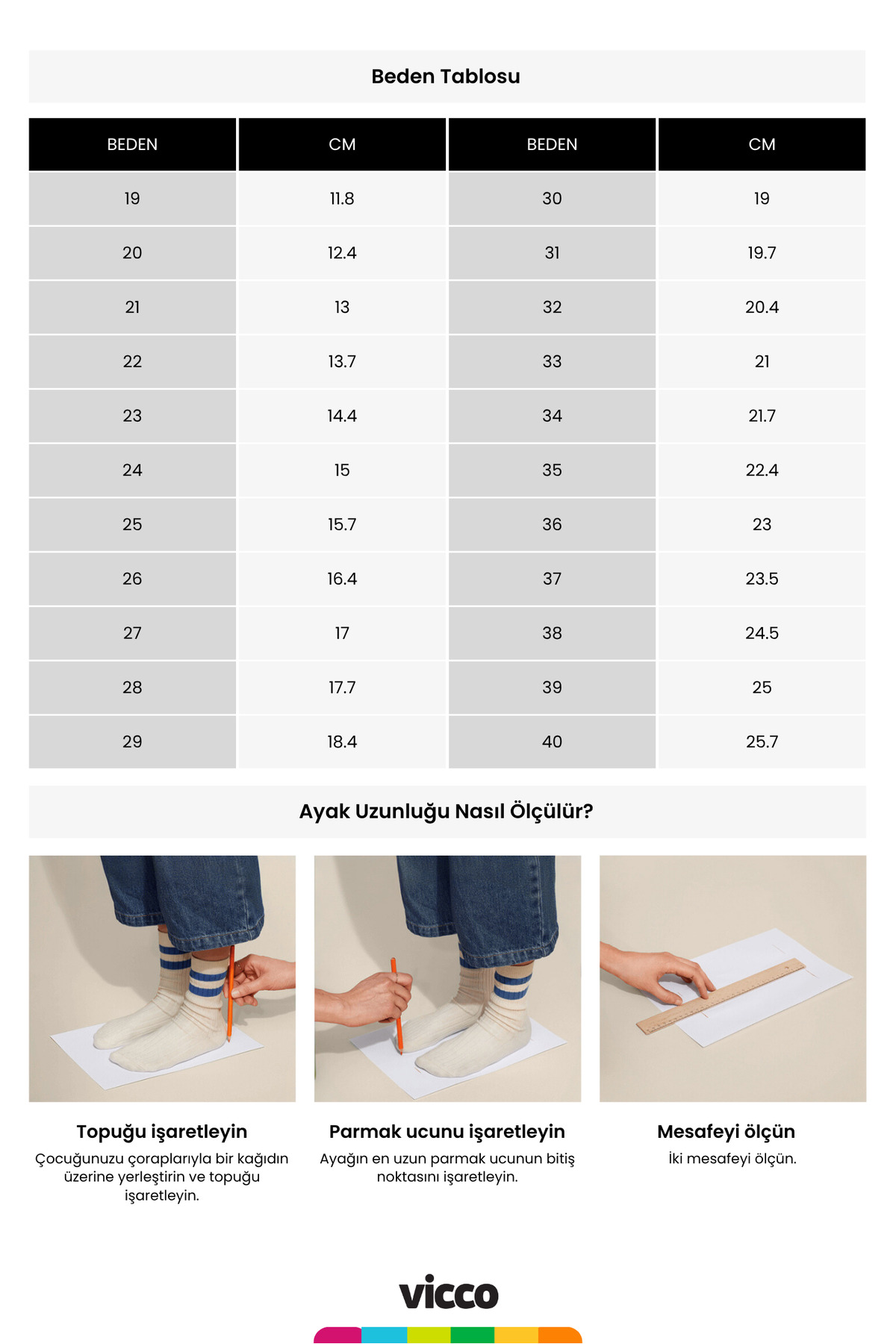 Beden Tablosu

| BEDEN | CM | BEDEN | CM |
|---|---|---|---|
| 19 | 11.8 | 30 | 19 |
| 20 | 12.4 | 31 | 19.7 |
| 21 | 13 | 32 | 20.4 |
| 22 | 13.7 | 33 | 21 |
| 23 | 14.4 | 34 | 21.7 |
| 24 | 15 | 35 | 22.4 |
| 25 | 15.7 | 36 | 23 |
| 26 | 16.4 | 37 | 23.5 |
| 27 | 17 | 38 | 24.5 |
| 28 | 17.7 | 39 | 25 |
| 29 | 18.4 | 40 | 25.7 |

Ayak Uzunluğu Nasıl Ölçülür?

Topuğu işaretleyin
Çocuğunuzu çoraplarıyla bir kağıdın üzerine yerleştirin ve topuğu işaretleyin.

Parmak ucunu işaretleyin
Ayağın en uzun parmak ucunun bitiş noktasını işaretleyin.

Mesafeyi ölçün
İki mesafeyi ölçün.

vicco